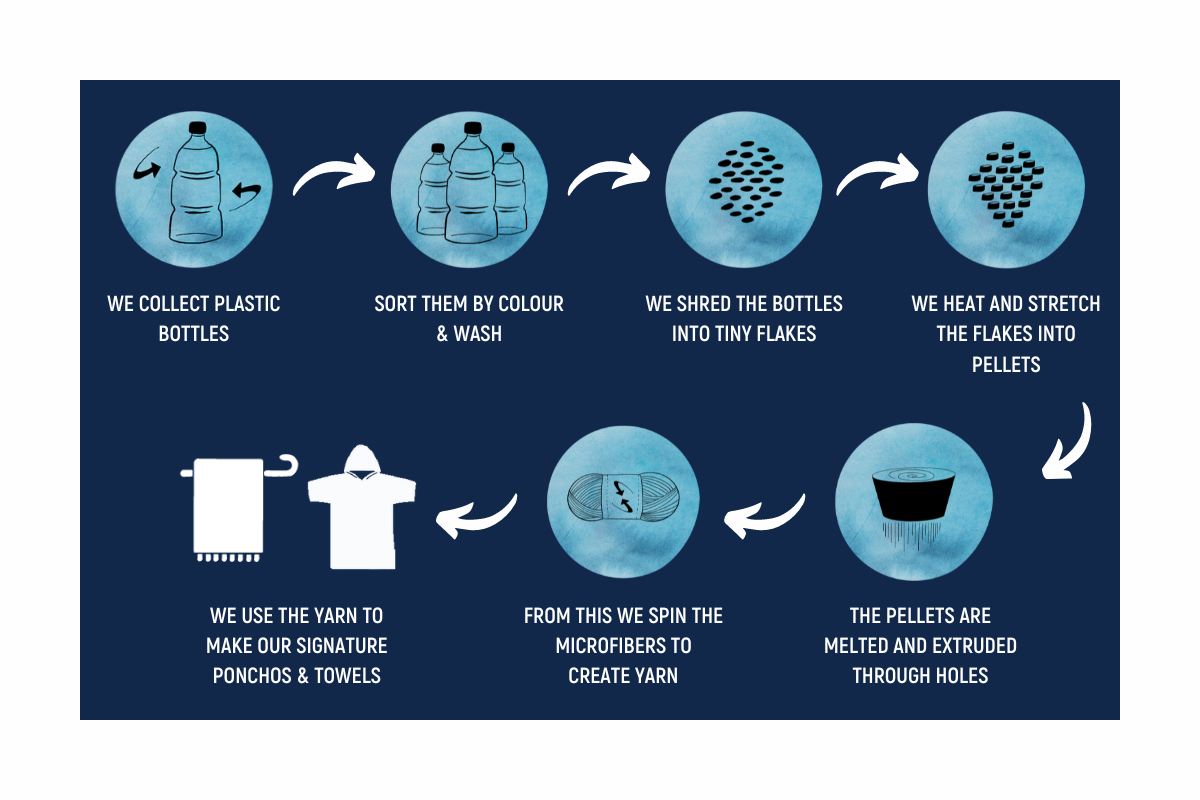 WE COLLECT PLASTIC BOTTLES

SORT THEM BY COLOUR & WASH

WE SHRED THE BOTTLES INTO TINY FLAKES

WE HEAT AND STRETCH THE FLAKES INTO PELLETS

THE PELLETS ARE MELTED AND EXTRUDED THROUGH HOLES

FROM THIS WE SPIN THE MICROFIBERS TO CREATE YARN

WE USE THE YARN TO MAKE OUR SIGNATURE PONCHOS & TOWELS